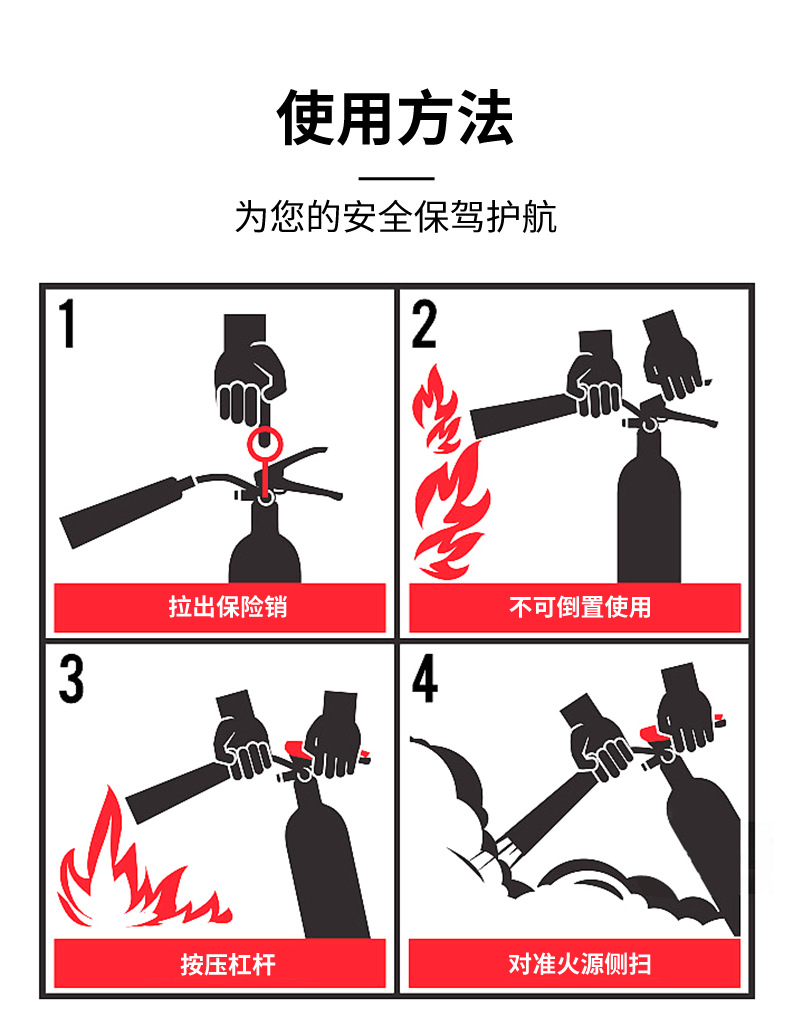 使用方法

为您的安全保驾护航

1

拉出保险销

2

不可倒置使用

3

按压杠杆

4

对准火源侧扫