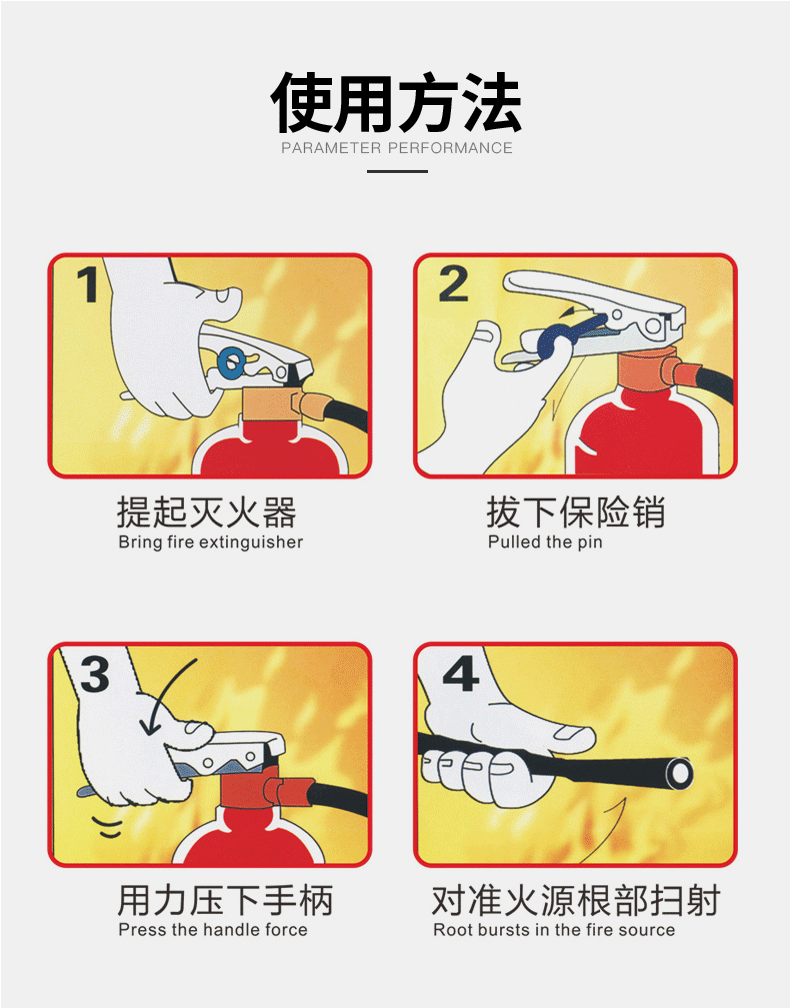 使用方法
PARAMETER PERFORMANCE

1

提起灭火器
Bring fire extinguisher

2

拔下保险销
Pulled the pin

3

用力压下手柄
Press the handle force

4

对准火源根部扫射
Root bursts in the fire source