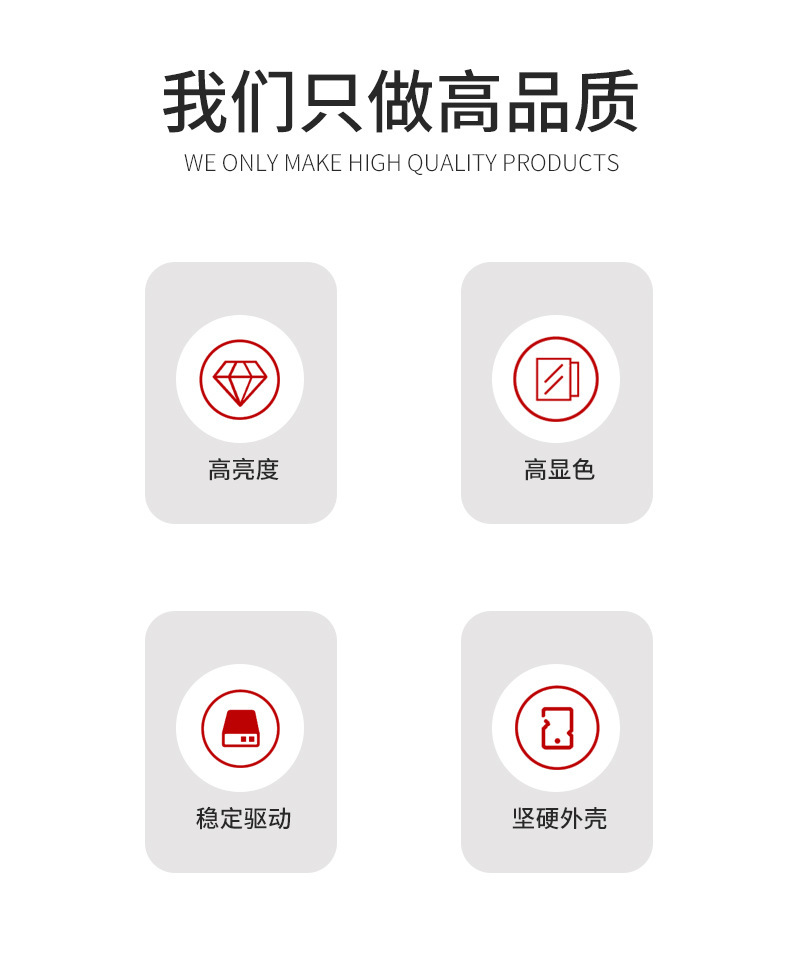 我们只做高品质

WE ONLY MAKE HIGH QUALITY PRODUCTS

高亮度

高显色

稳定驱动

坚硬外壳